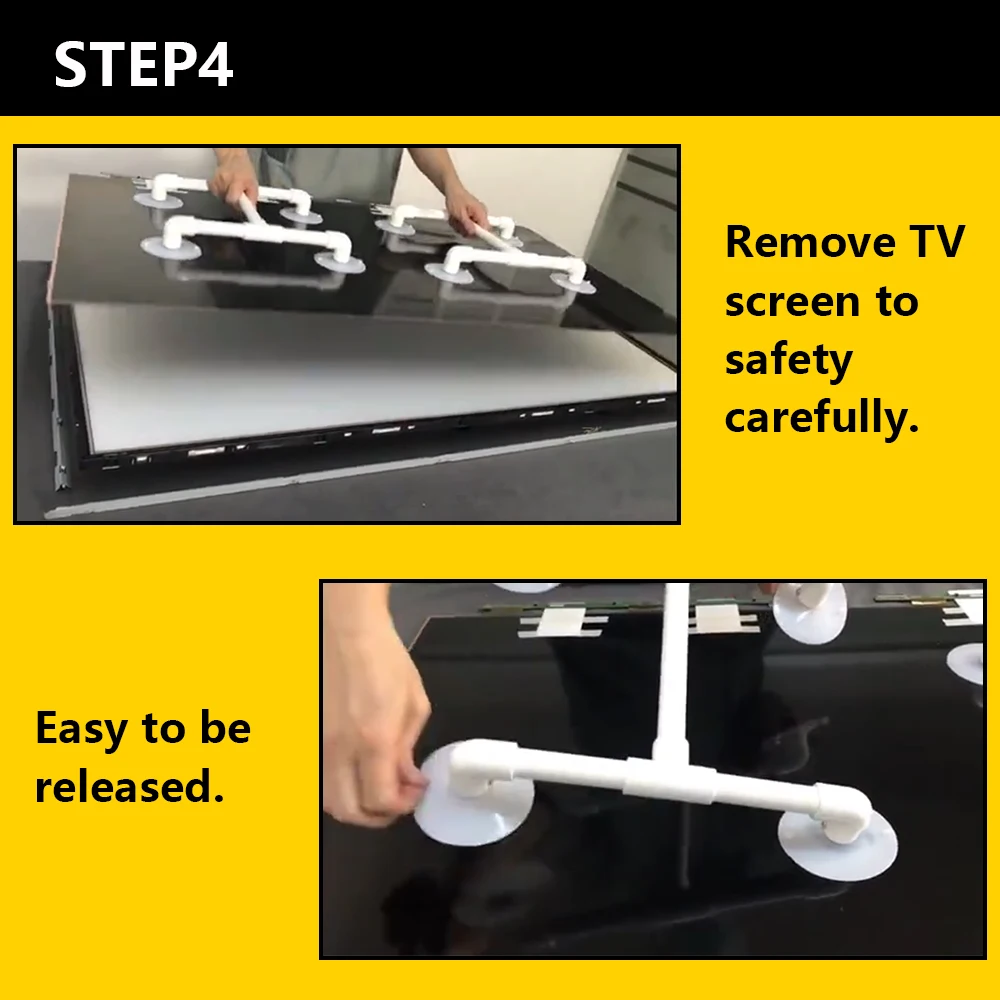 STEP4

Remove TV screen to safety carefully.

Easy to be released.