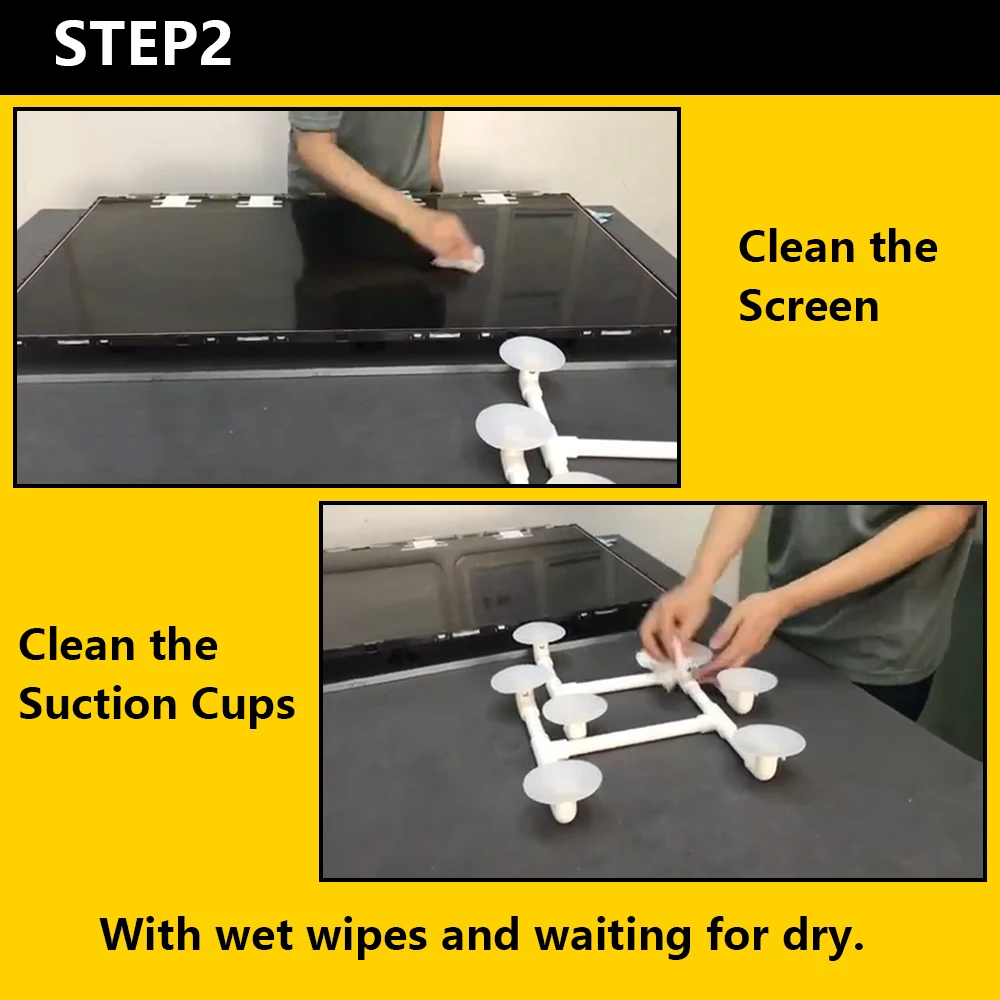 STEP2

Clean the Screen

Clean the Suction Cups

With wet wipes and waiting for dry.